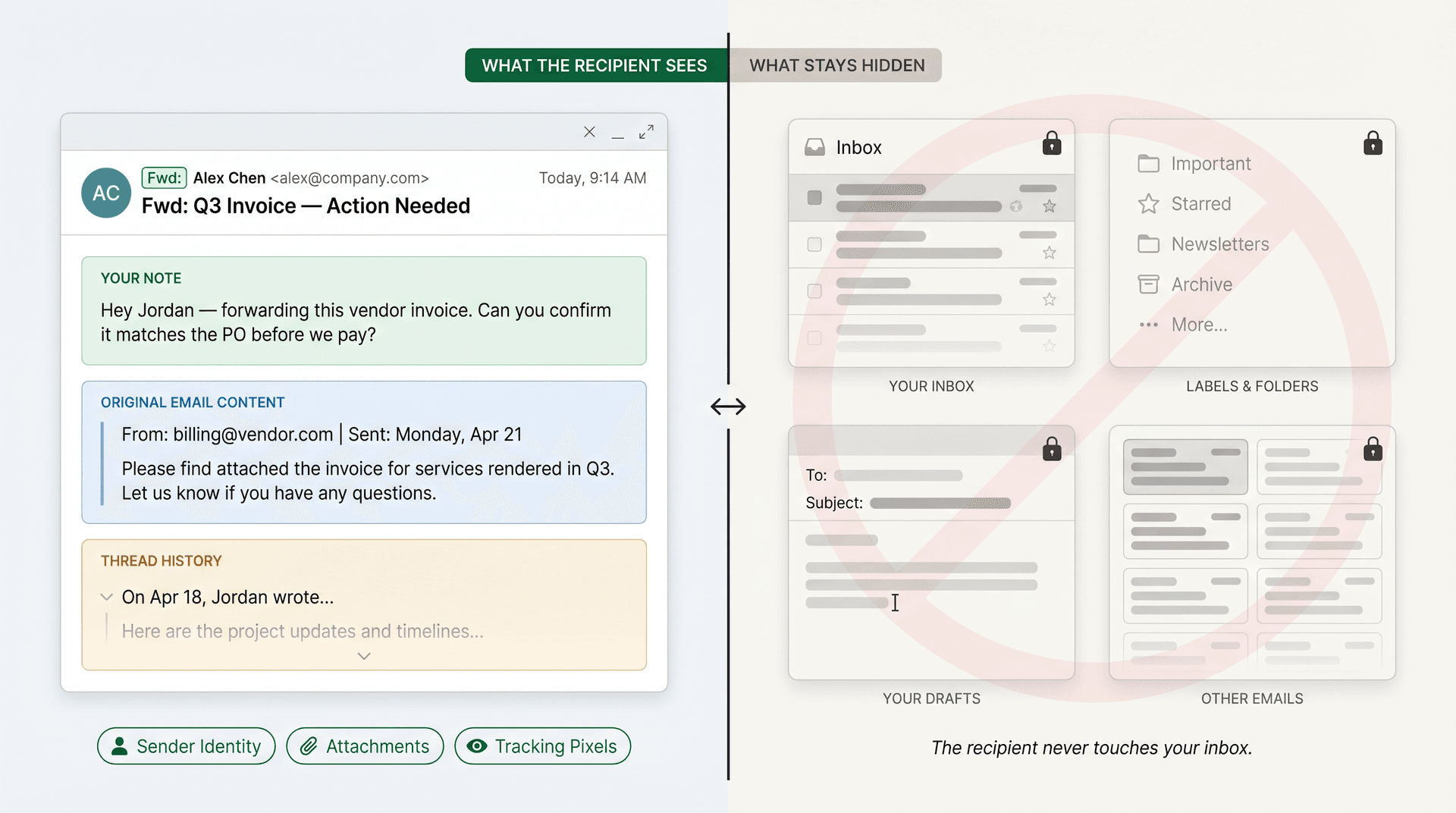 WHAT THE RECIPIENT SEES

WHAT STAYS HIDDEN

AC

Fwd: Alex Chen <alex@company.com>

Today, 9:14 AM

Fwd: Q3 Invoice — Action Needed

YOUR NOTE

Hey Jordan — forwarding this vendor invoice. Can you confirm it matches the PO before we pay?

ORIGINAL EMAIL CONTENT

From: billing@vendor.com | Sent: Monday, Apr 21

Please find attached the invoice for services rendered in Q3. Let us know if you have any questions.

THREAD HISTORY

On Apr 18, Jordan wrote...

Here are the project updates and timelines...

Sender Identity

Attachments

Tracking Pixels

Inbox

YOUR INBOX

Important

Starred

Newsletters

Archive

More...

LABELS & FOLDERS

To:

Subject:

YOUR DRAFTS

OTHER EMAILS

The recipient never touches your inbox.